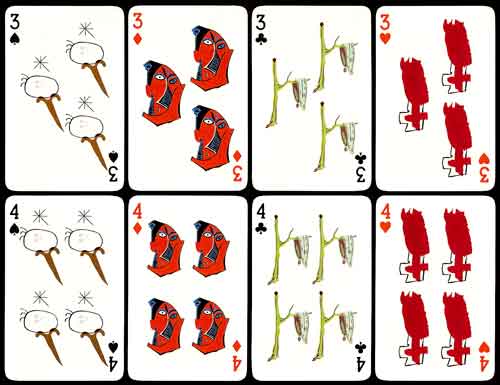 3 ♠
3 ♠

3 ♦
3 ♦

3 ♣
3 ♣

3 ♥
3 ♥

4 ♠
4 ♠

4 ♦
4 ♦

4 ♣
4 ♣

4 ♥
4 ♥