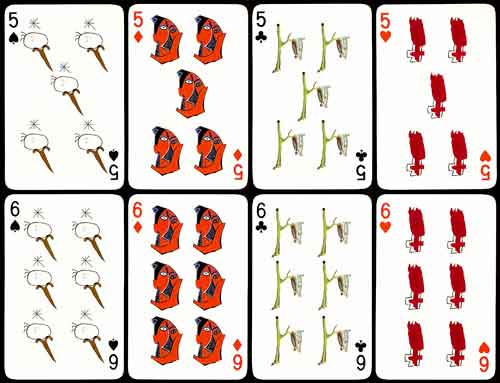 5 ♠ 5 ♠
5 ♦ 5 ♦
5 ♣ 5 ♣
5 ♥ 5 ♥
6 ♠ 6 ♠
6 ♦ 6 ♦
6 ♣ 6 ♣
6 ♥ 6 ♥